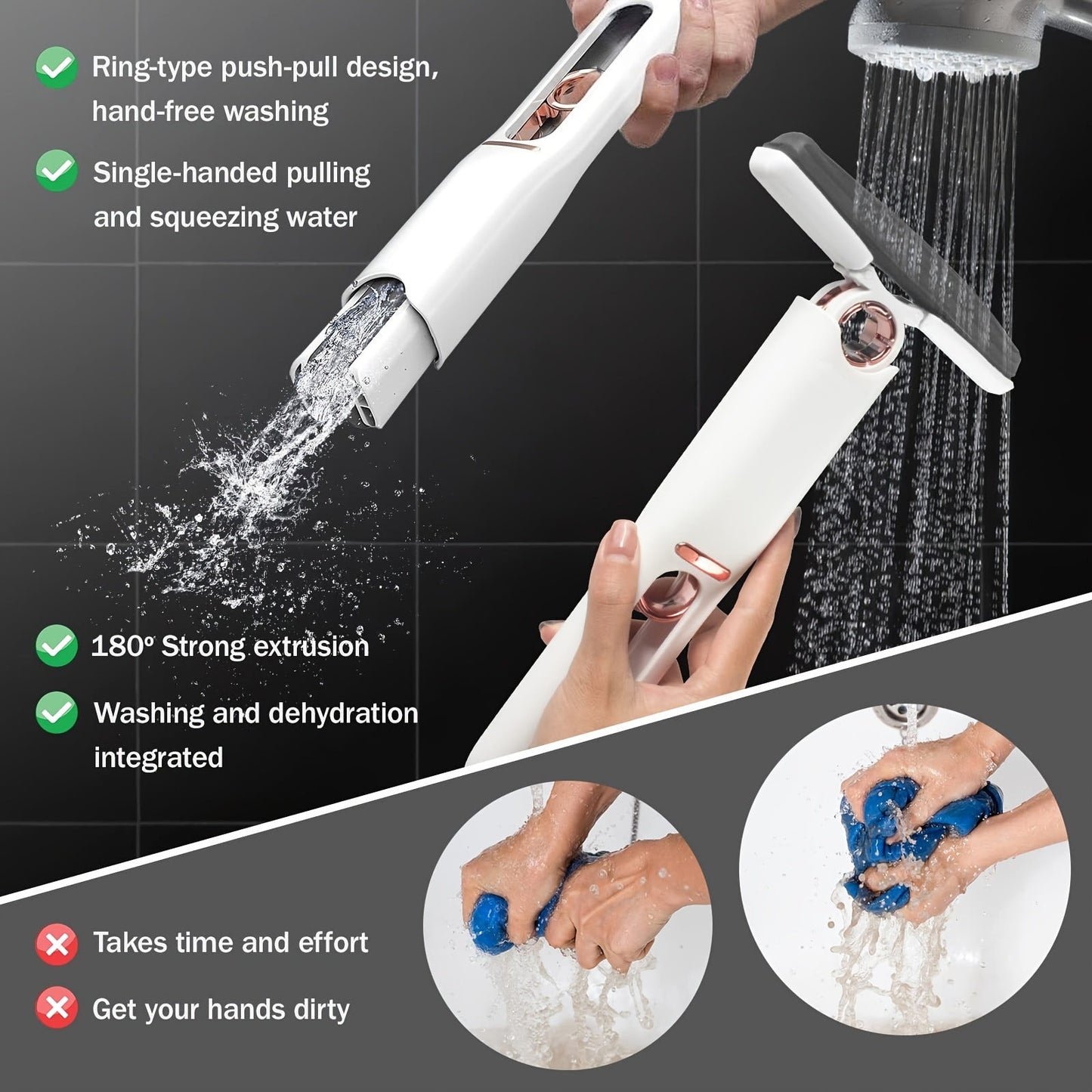 Ring-type push-pull design, hand-free washing

Single-handed pulling and squeezing water

180° Strong extrusion

Washing and dehydration integrated

Takes time and effort

Get your hands dirty